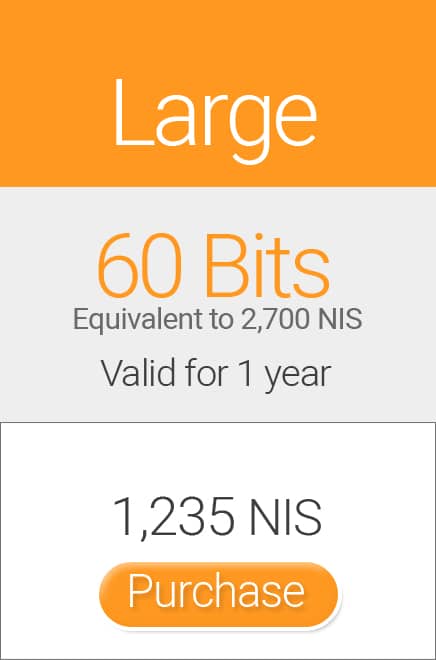 Large

60 Bits
Equivalent to 2,700 NIS

Valid for 1 year

1,235 NIS

Purchase